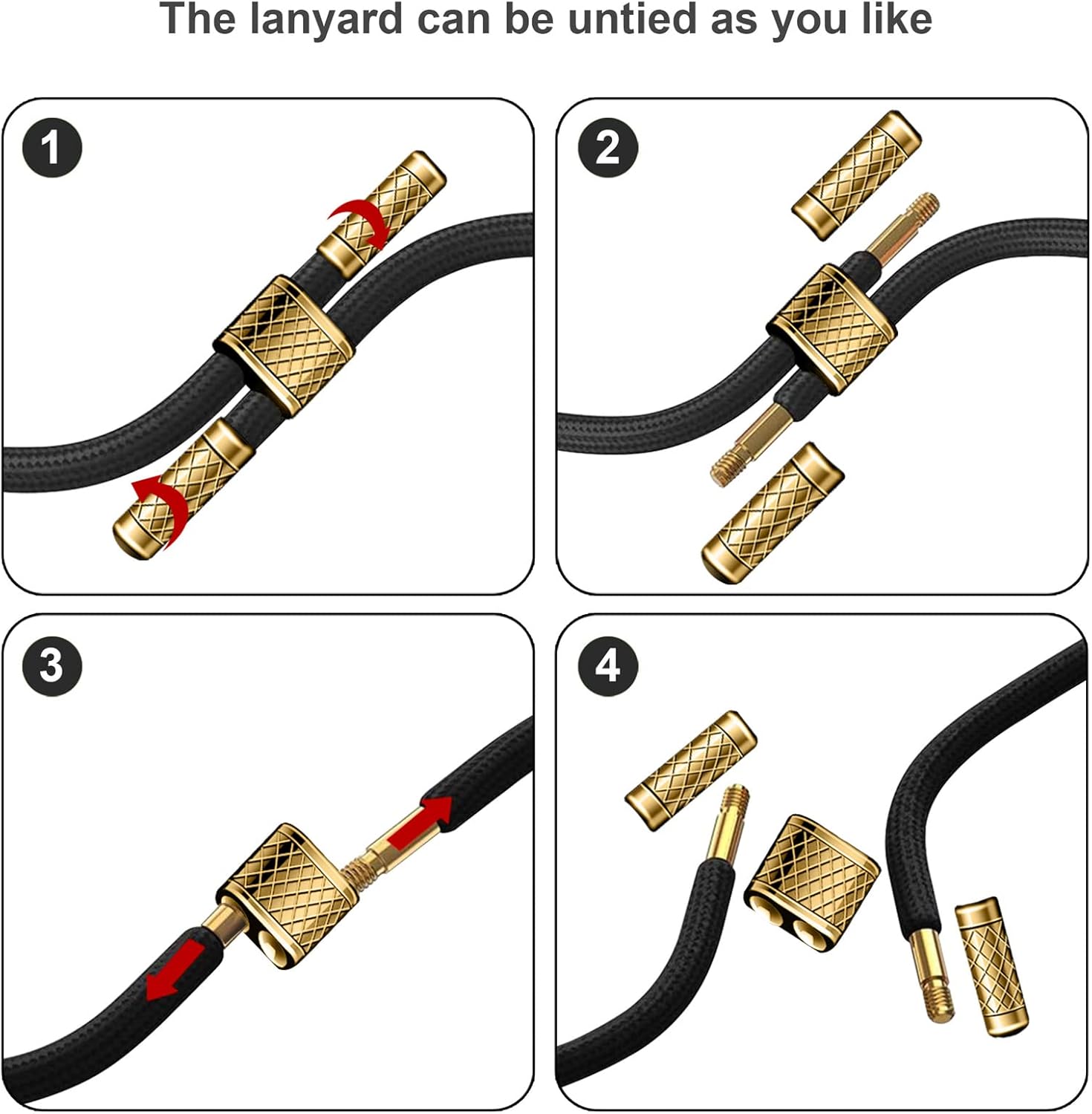 The lanyard can be untied as you like

1

2

3

4